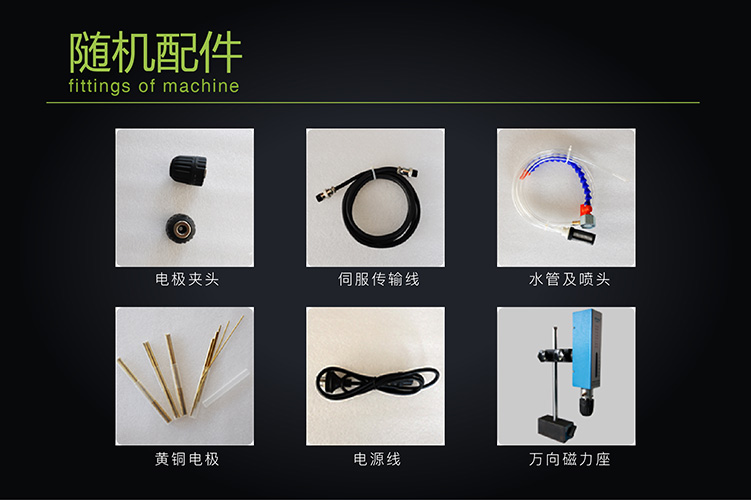 随机配件
fittings of machine

电极夹头

伺服传输线

水管及喷头

黄铜电极

电源线

万向磁力座